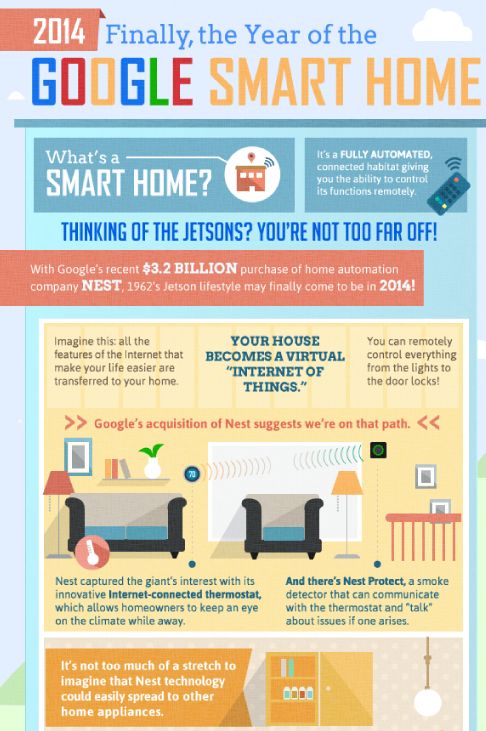 2014 Finally, the Year of the

GOOGLE SMART HOME

What's a SMART HOME?

It's a FULLY AUTOMATED, connected habitat giving you the ability to control its functions remotely.

THINKING OF THE JETSONS? YOU'RE NOT TOO FAR OFF!

With Google's recent $3.2 BILLION purchase of home automation company NEST, 1962's Jetson lifestyle may finally come to be in 2014!

Imagine this: all the features of the Internet that make your life easier are transferred to your home.

YOUR HOUSE BECOMES A VIRTUAL "INTERNET OF THINGS."

You can remotely control everything from the lights to the door locks!

>> Google's acquisition of Nest suggests we're on that path. <<

70

Nest captured the giant's interest with its innovative Internet-connected thermostat, which allows homeowners to keep an eye on the climate while away.

And there's Nest Protect, a smoke detector that can communicate with the thermostat and "talk" about issues if one arises.

It's not too much of a stretch to imagine that Nest technology could easily spread to other home appliances.